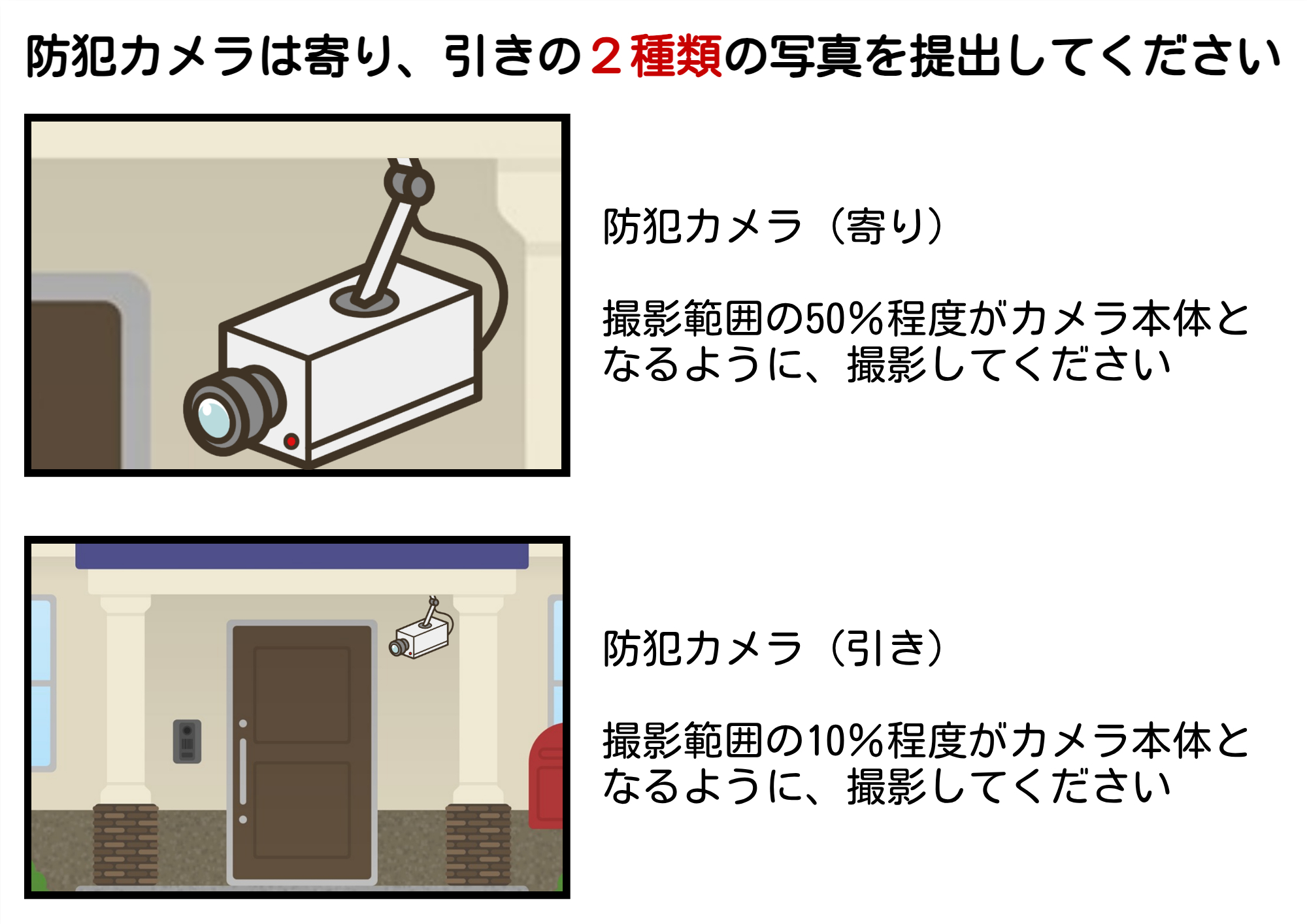 防犯カメラは寄り、引きの２種類の写真を提出してください

防犯カメラ（寄り）

撮影範囲の50%程度がカメラ本体となるように、撮影してください

防犯カメラ（引き）

撮影範囲の10%程度がカメラ本体となるように、撮影してください